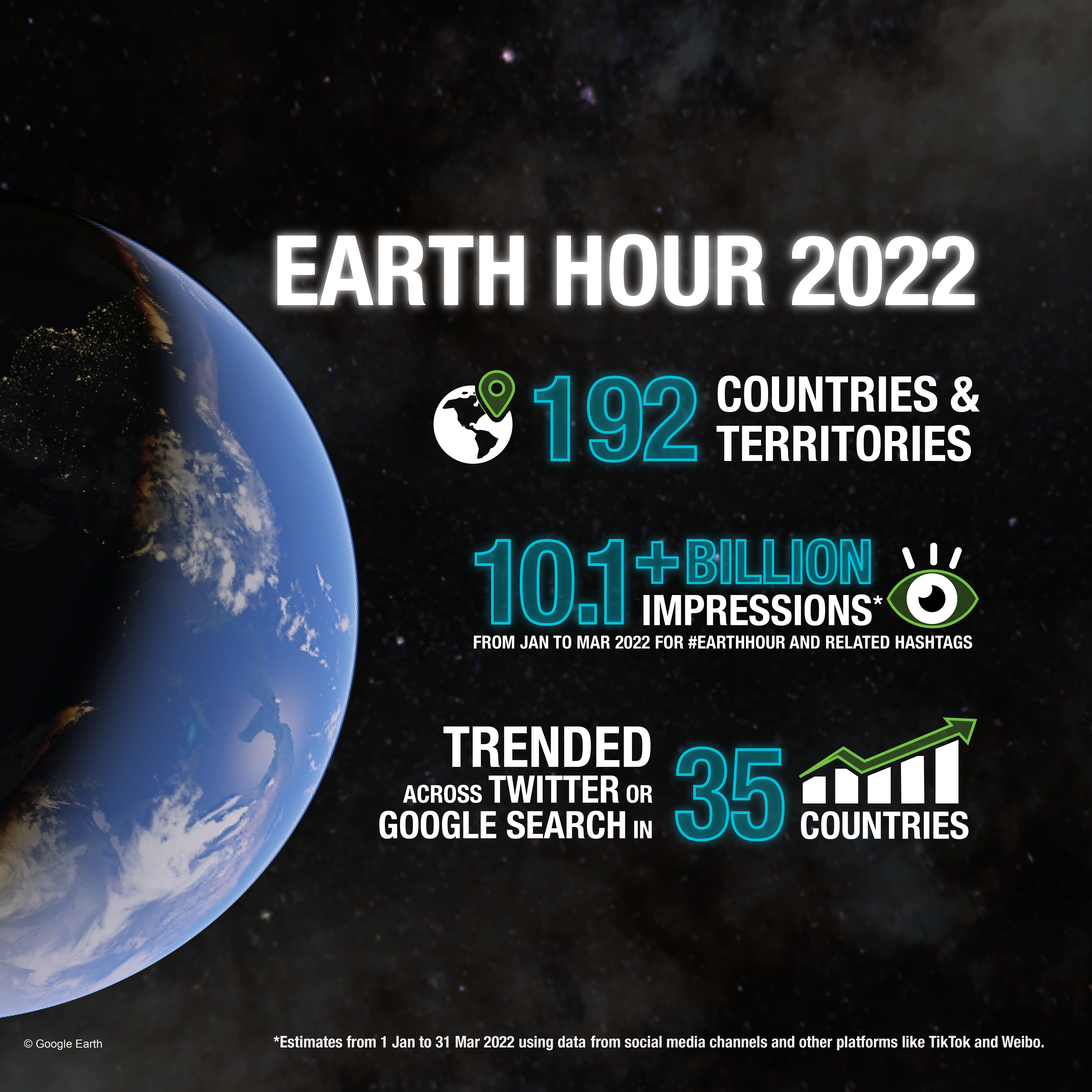 EARTH HOUR 2022

192 COUNTRIES & TERRITORIES

10.1+ BILLION IMPRESSIONS*
FROM JAN TO MAR 2022 FOR #EARTHHOUR AND RELATED HASHTAGS

TRENDED ACROSS TWITTER OR GOOGLE SEARCH IN 35 COUNTRIES

© Google Earth

*Estimates from 1 Jan to 31 Mar 2022 using data from social media channels and other platforms like TikTok and Weibo.